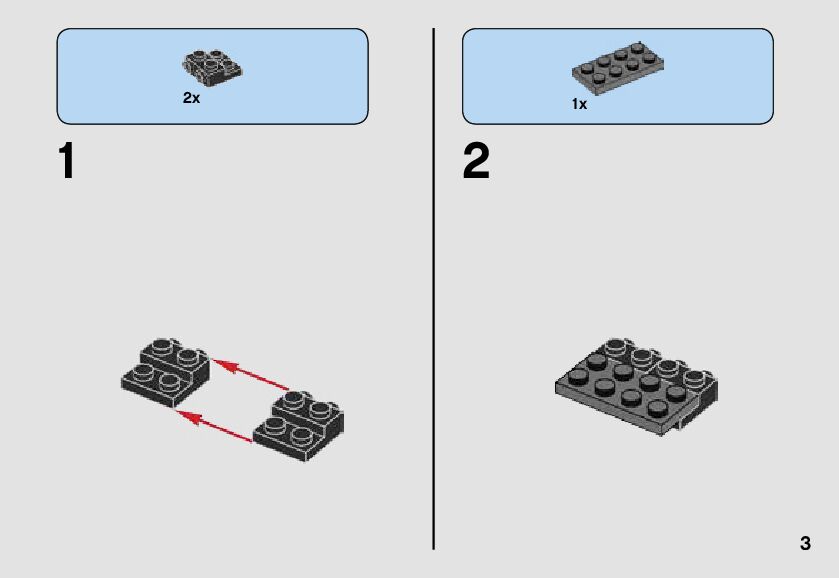 2x

1

1x

2

3