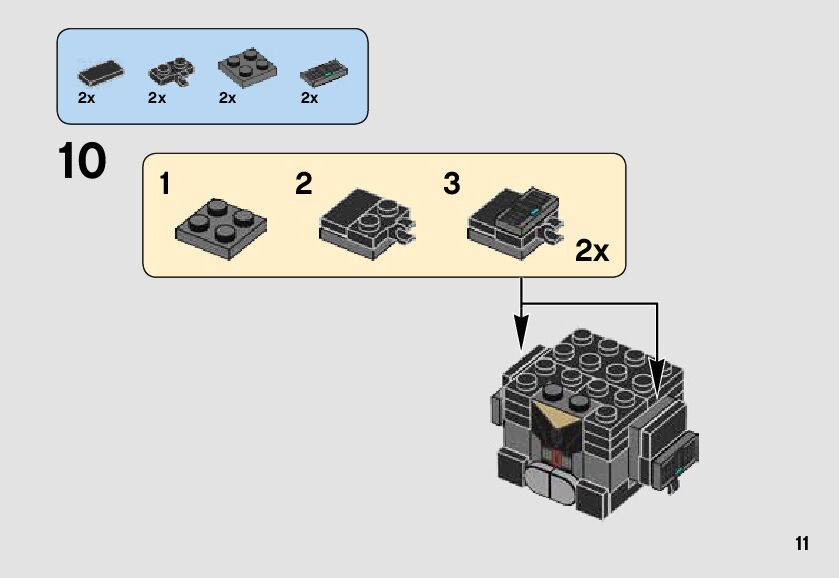 2x 2x 2x 2x

10

1 2 3

2x

11