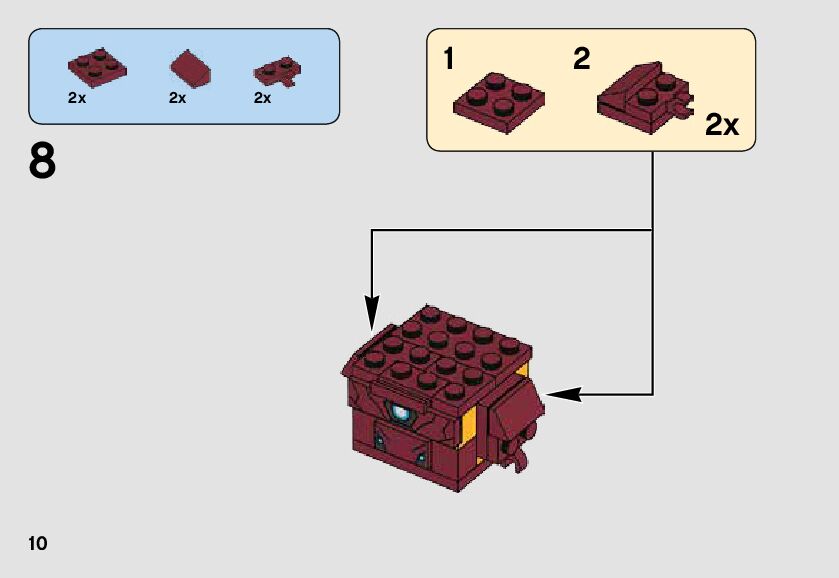 2x 2x 2x

8

1 2 2x

10