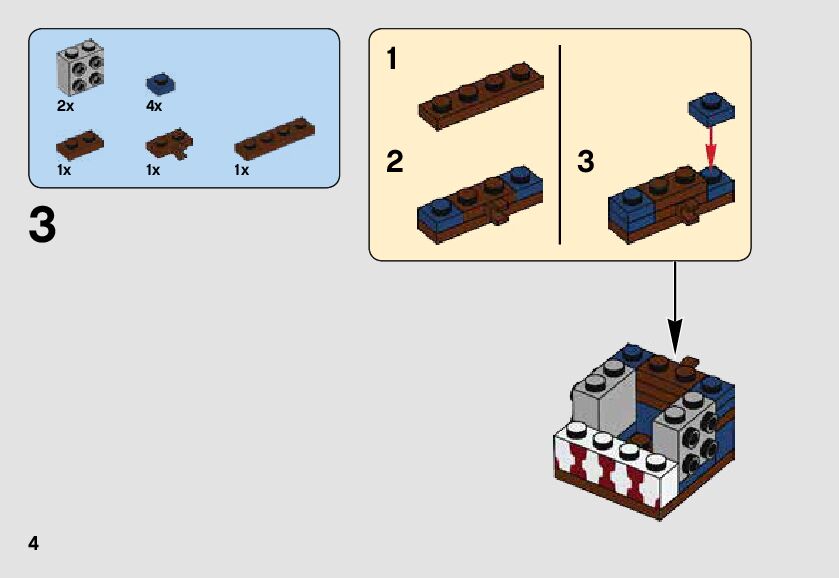 2x
4x
1x
1x
1x

3

1
2
3

4