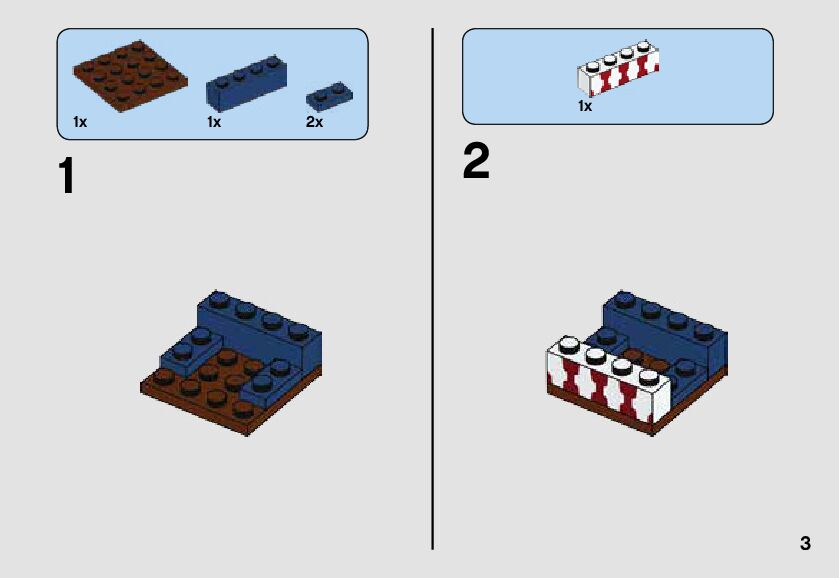 1x 1x 2x

1

1x

2

3