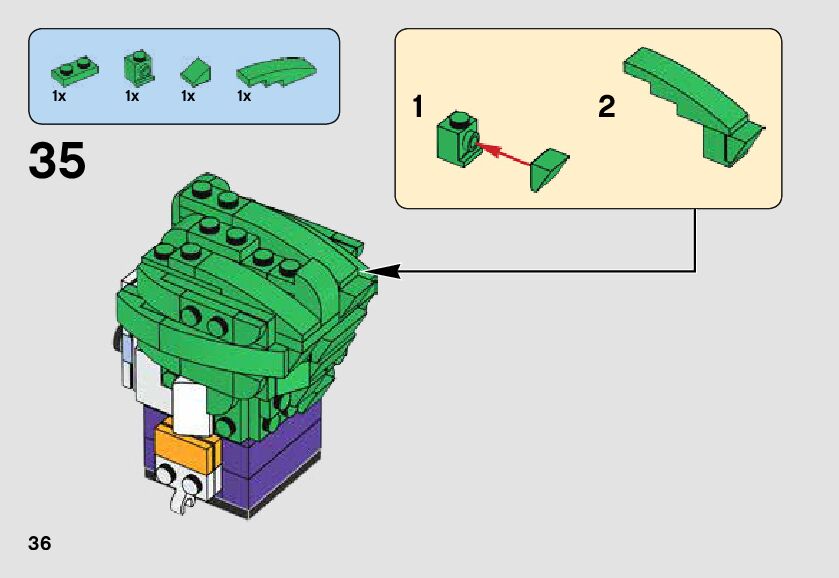 1x 1x 1x 1x

35

1

2

36