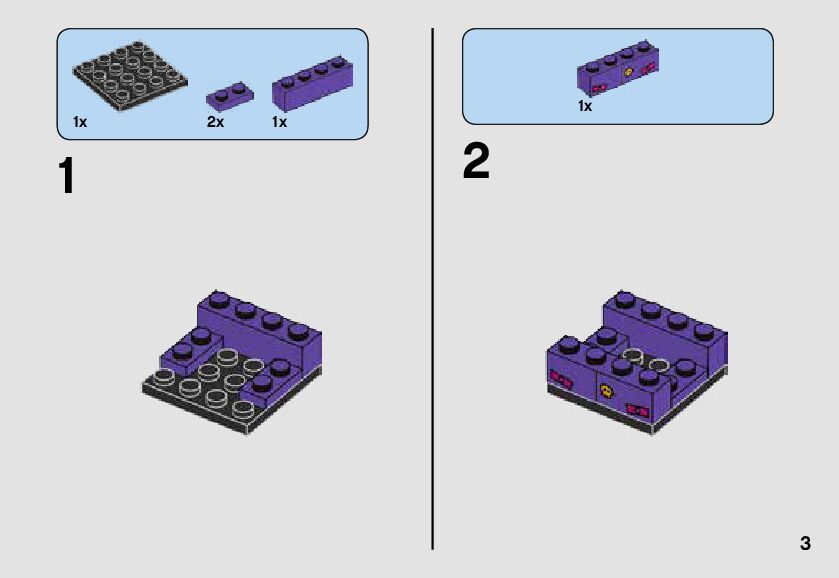 1x
2x
1x

1

1x

2

3