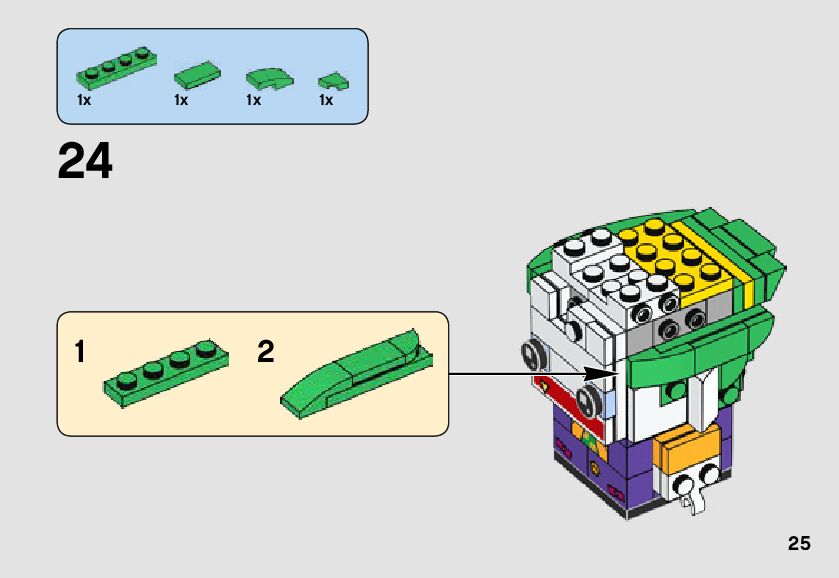 1x 1x 1x 1x

24

1 2

25