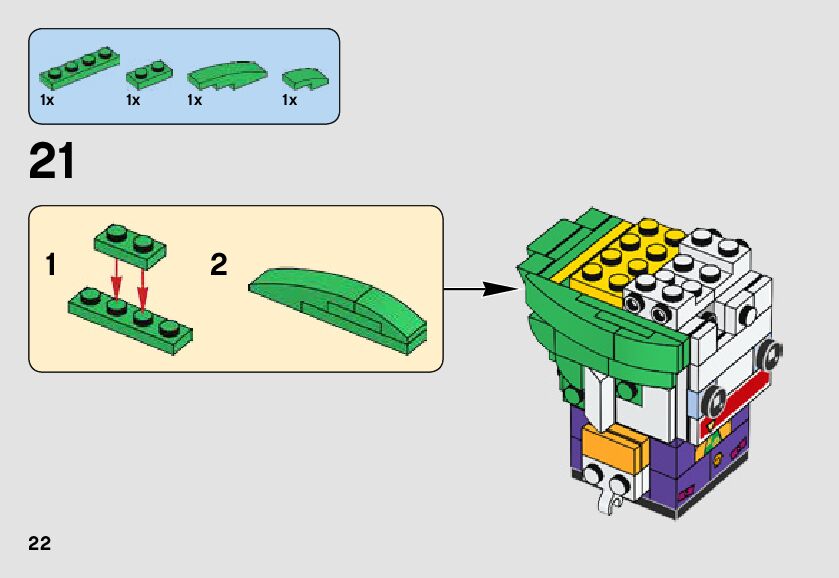 1x 1x 1x 1x

21

1

2

22