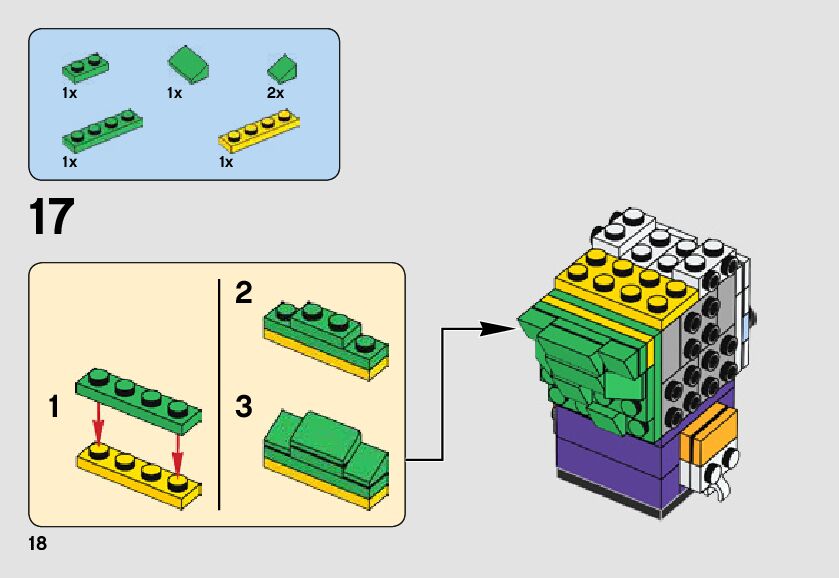 1x
1x
2x
1x
1x

17

1
2
3

18