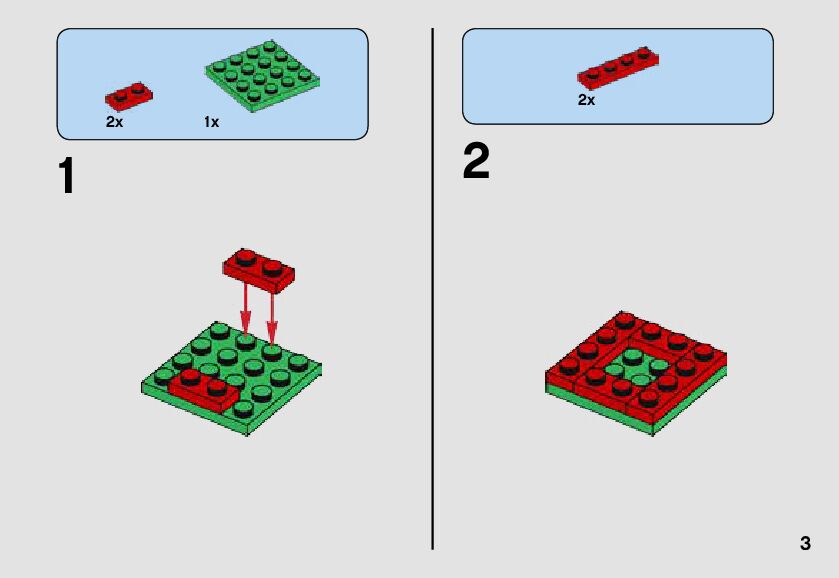 2x 1x

1

2x

2

3