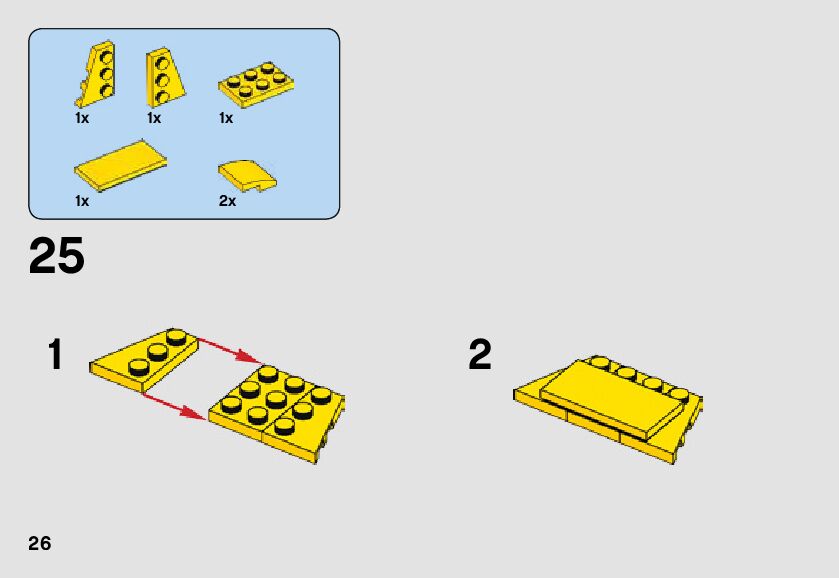 1x 1x 1x

1x 2x

25

1

2

26