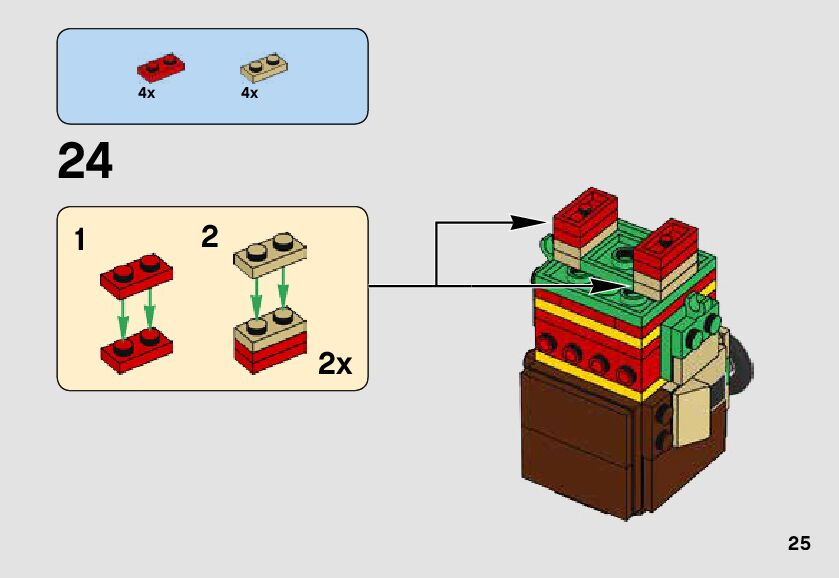 4x
4x

24

1
2
2x

25