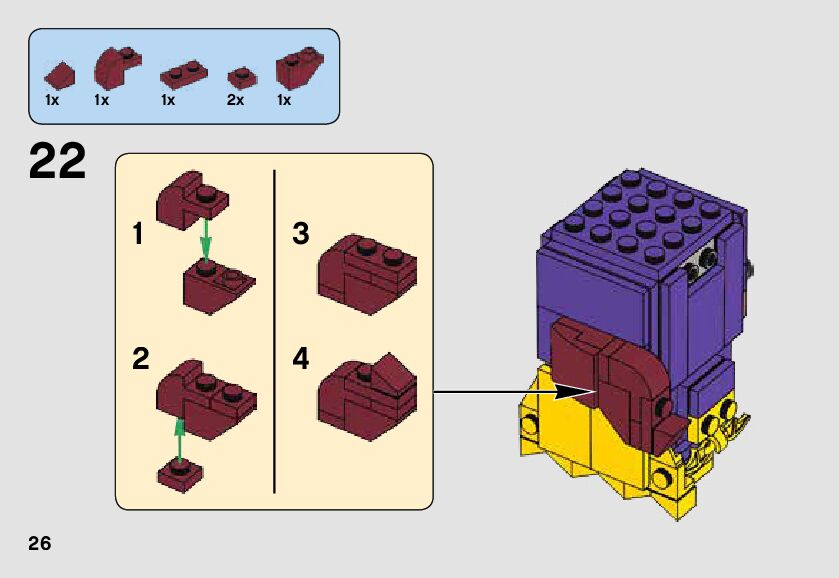 1x 1x 1x 2x 1x

22

1

2

3

4

26