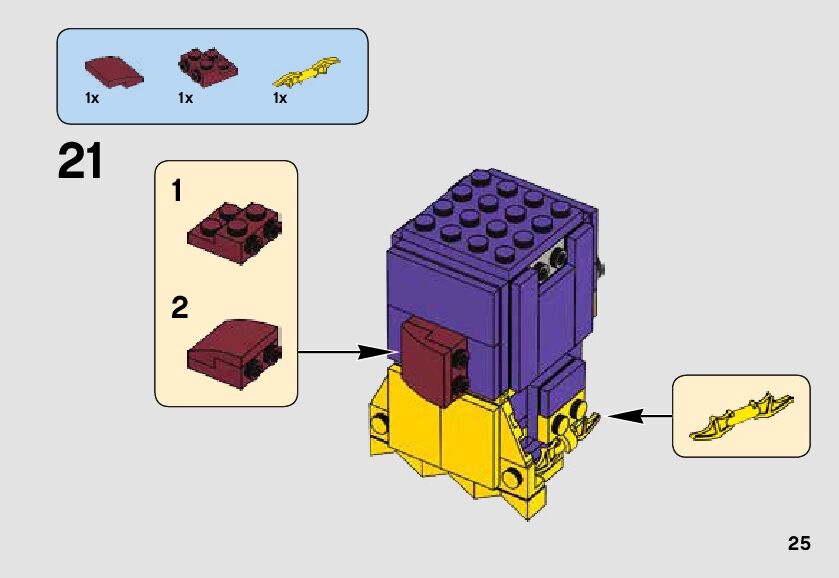 1x 1x 1x

21

1

2

25