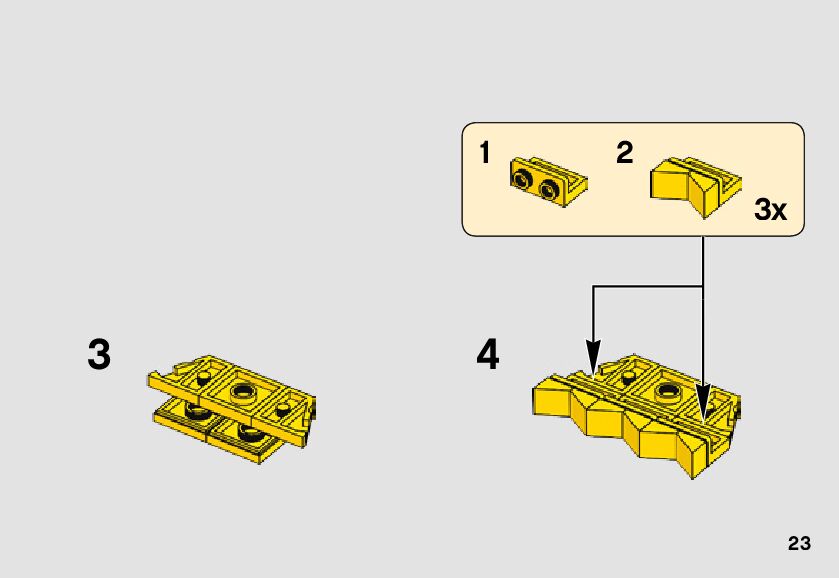 1
2
3x

3

4

23