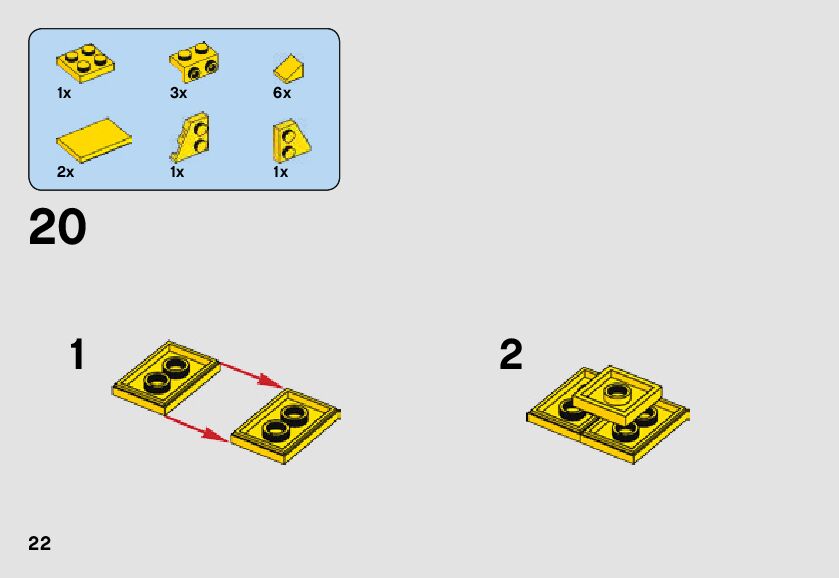 1x
3x
6x
2x
1x
1x

20

1

2

22