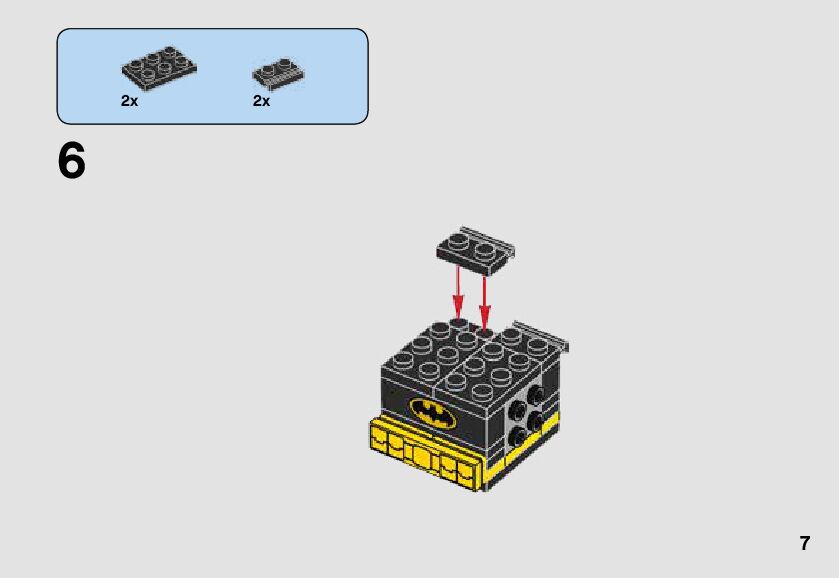 2x

2x

6

7