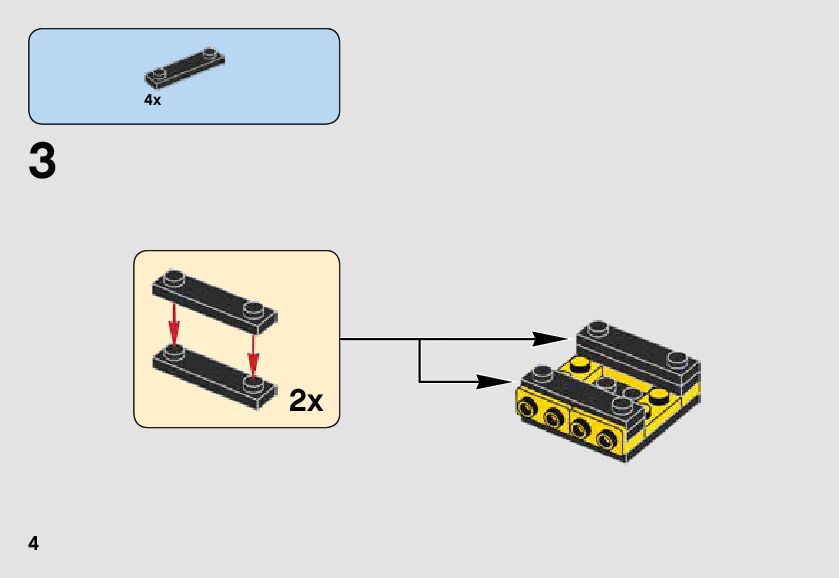 4x

3

2x

4