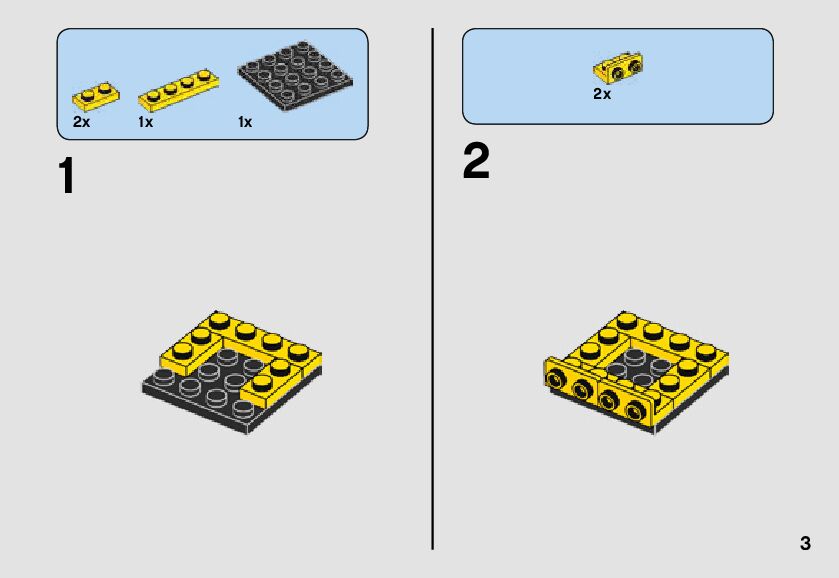 2x 1x 1x

1

2x

2

3