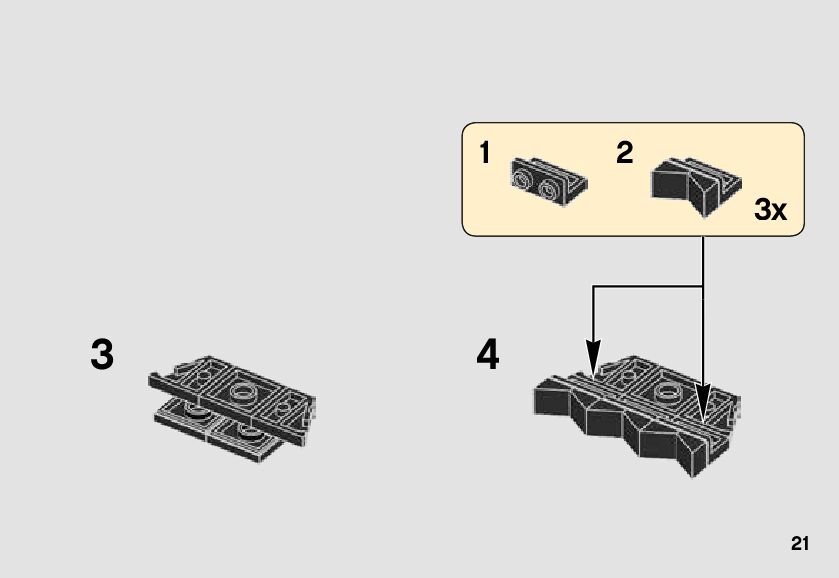 1
2
3x

3

4

21