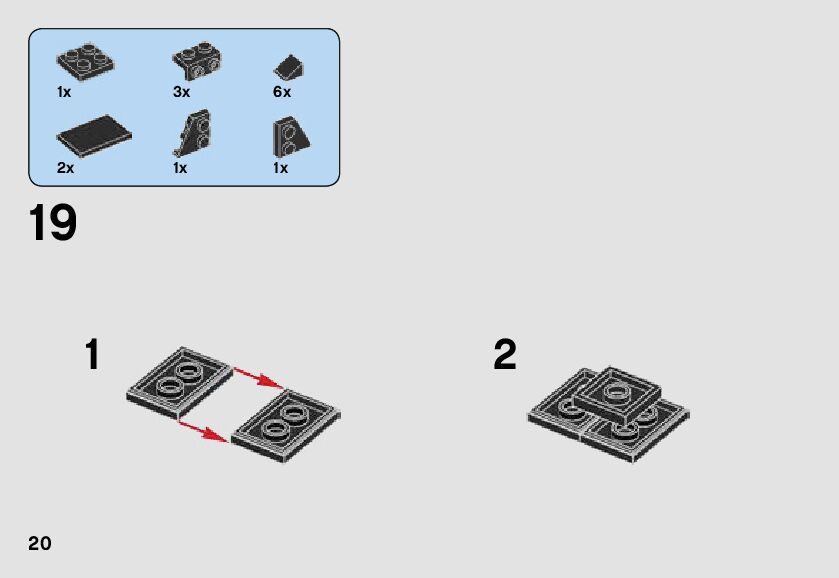 1x 3x 6x

2x 1x 1x

19

1

2

20