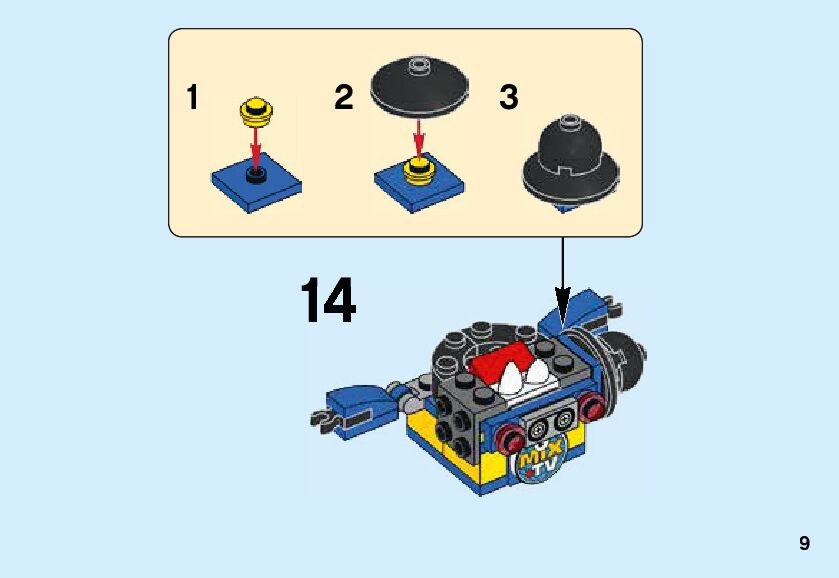 1

2

3

14

MIX TV

9