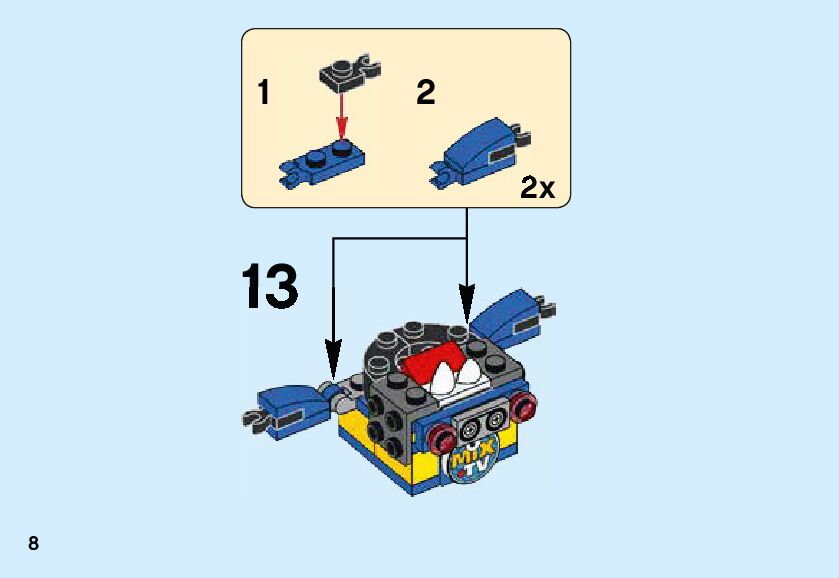 1

2

2x

13

MIX
TV

8