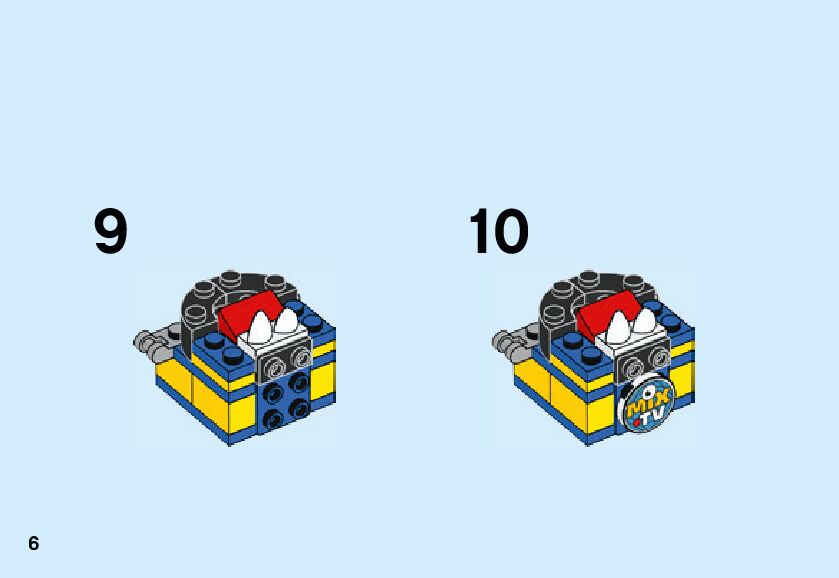 9

10

MIX TV

6