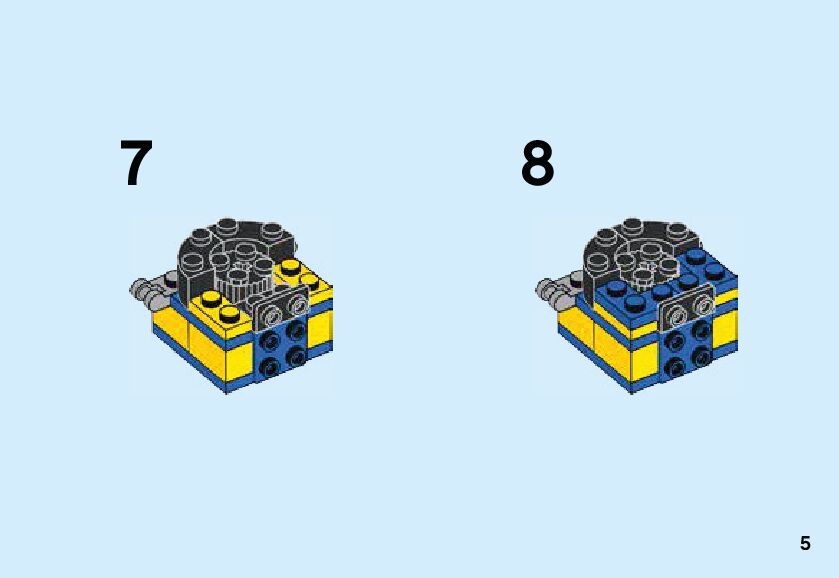 7

8

5