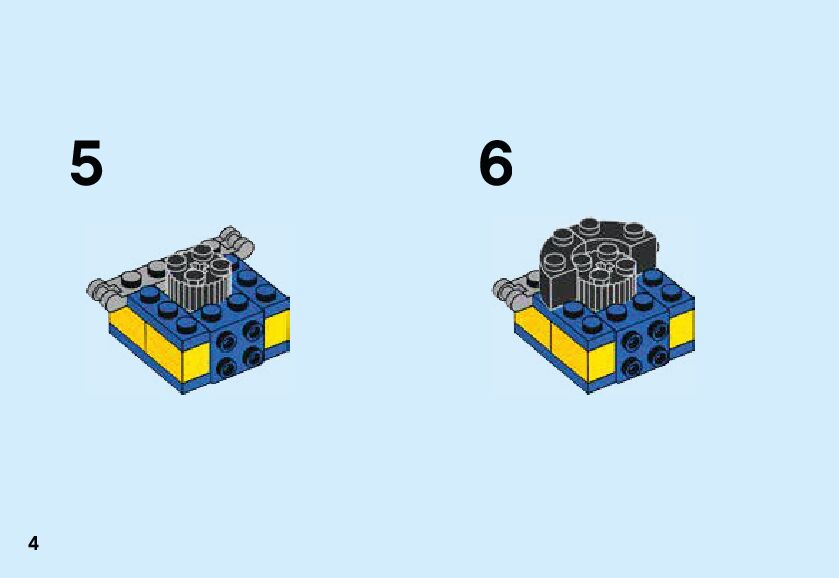 5

6

4