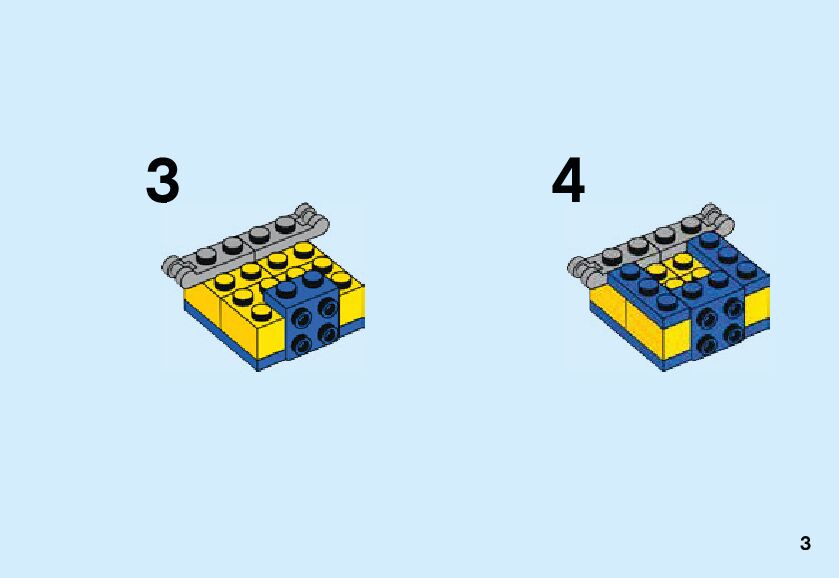 3

4

3