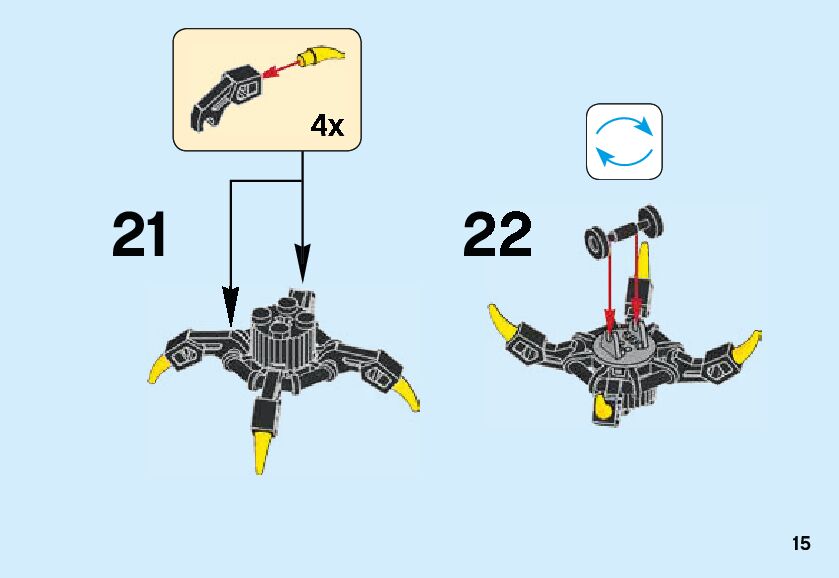 4x

21

22

15