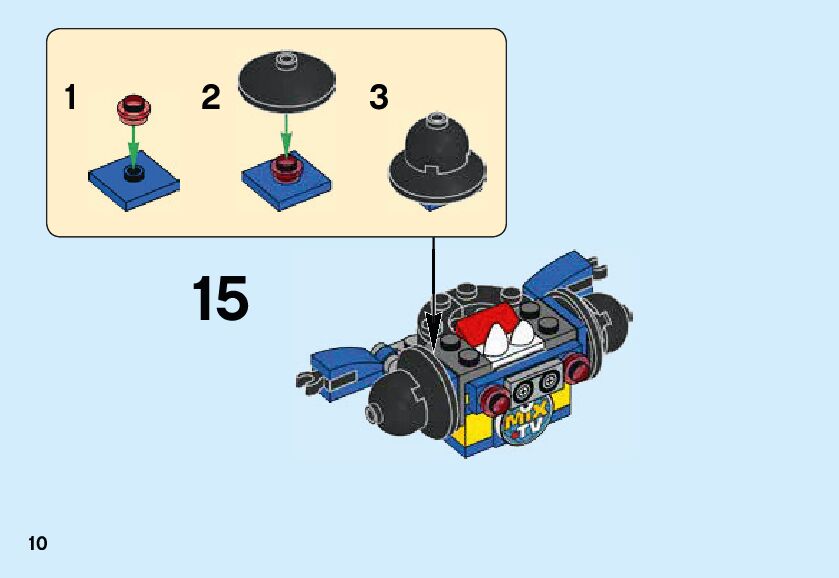 1

2

3

15

MIX TV

10