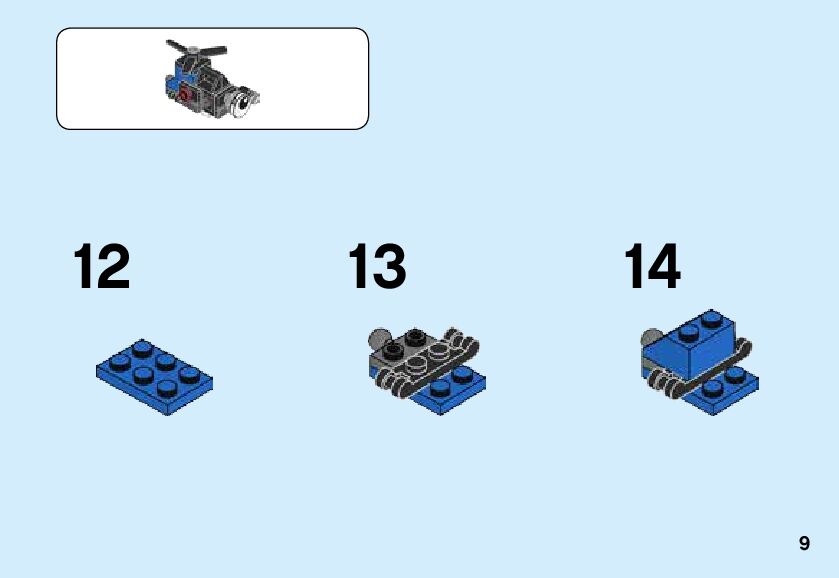 12

13

14

9