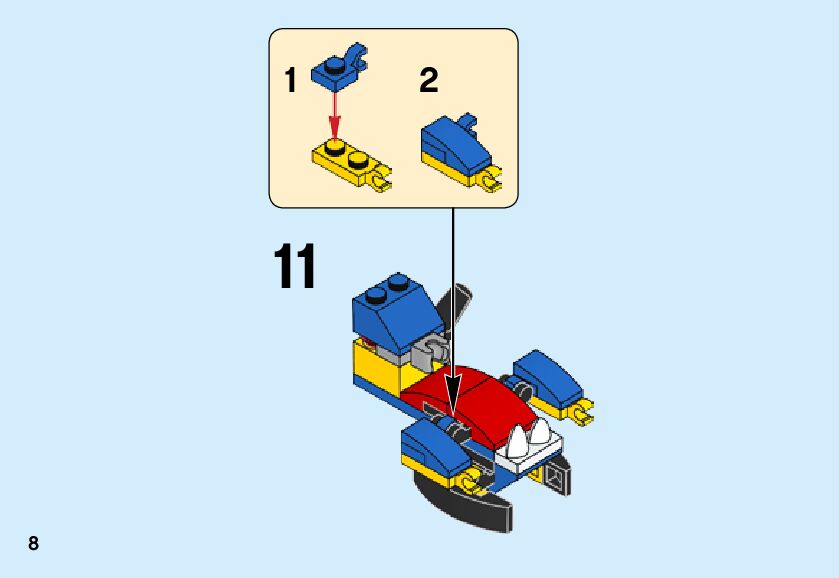 1
2
11
8