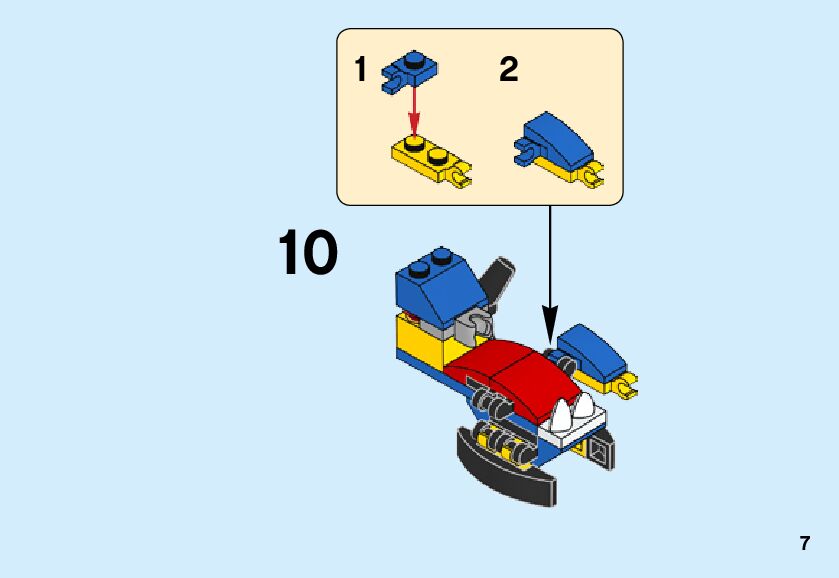 1
2
10
7