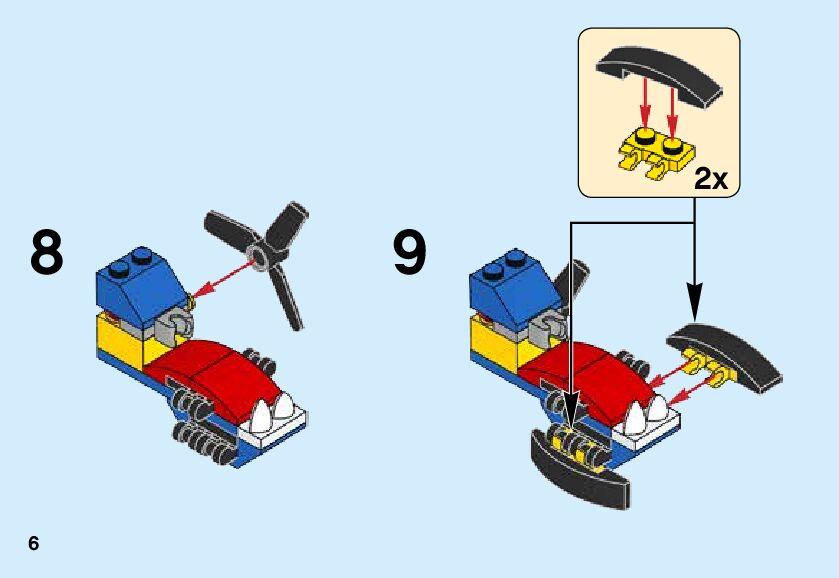 8

9

2x

6