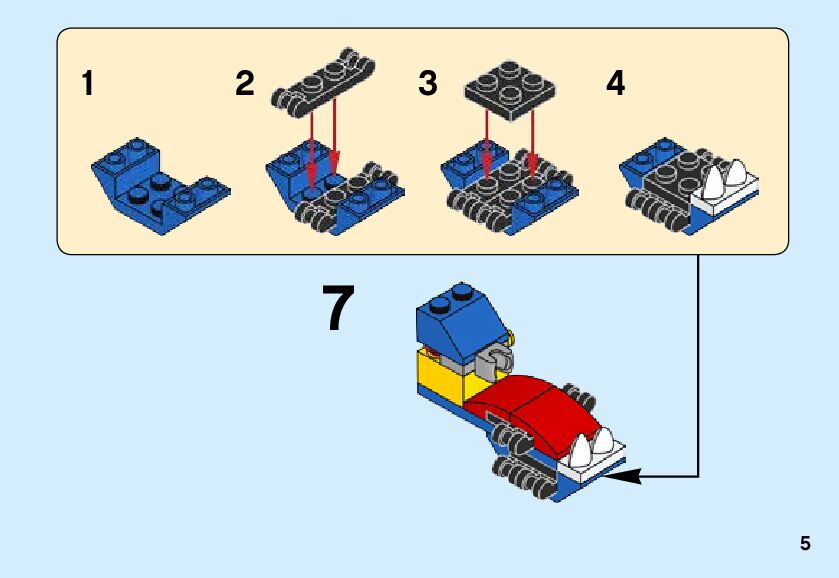 1
2
3
4
7
5