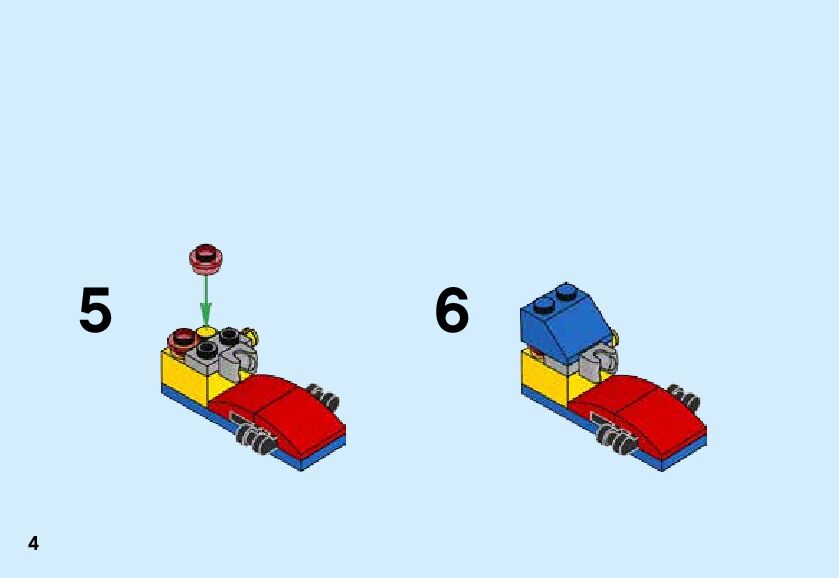 5

6

4