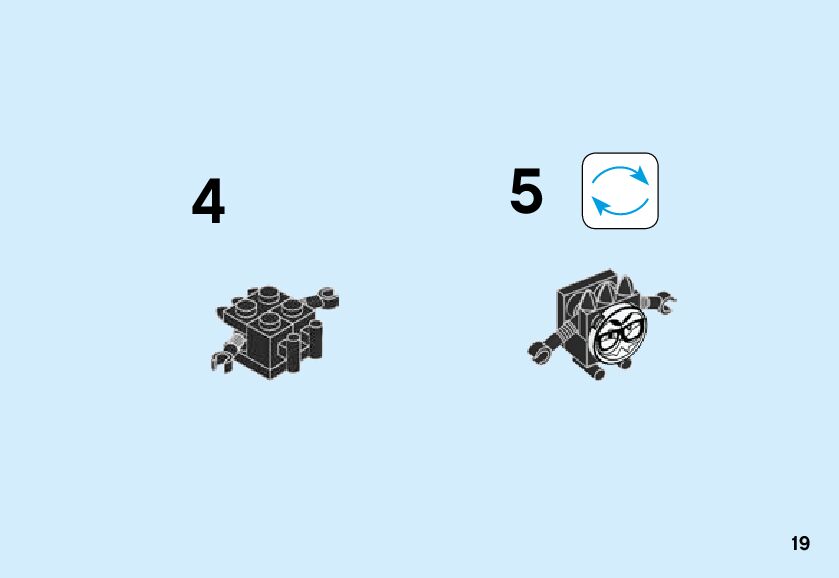 4

5

19