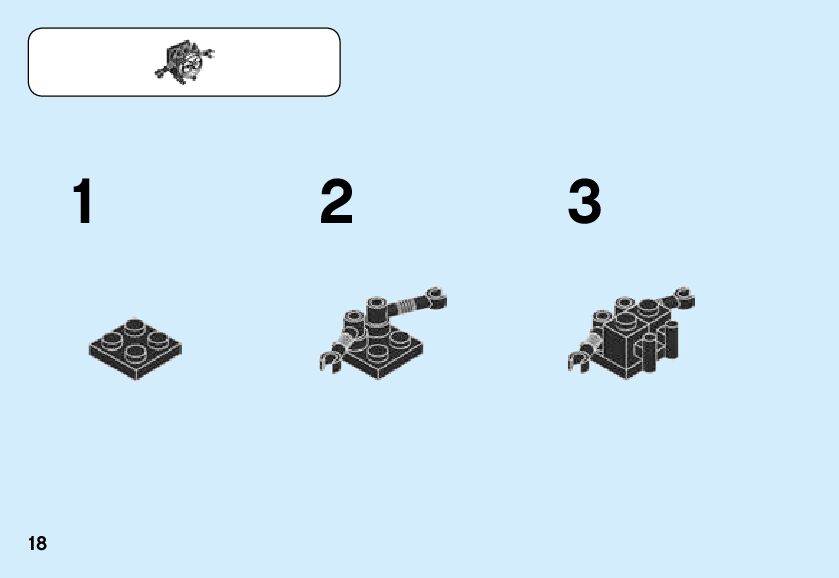 1

2

3

18