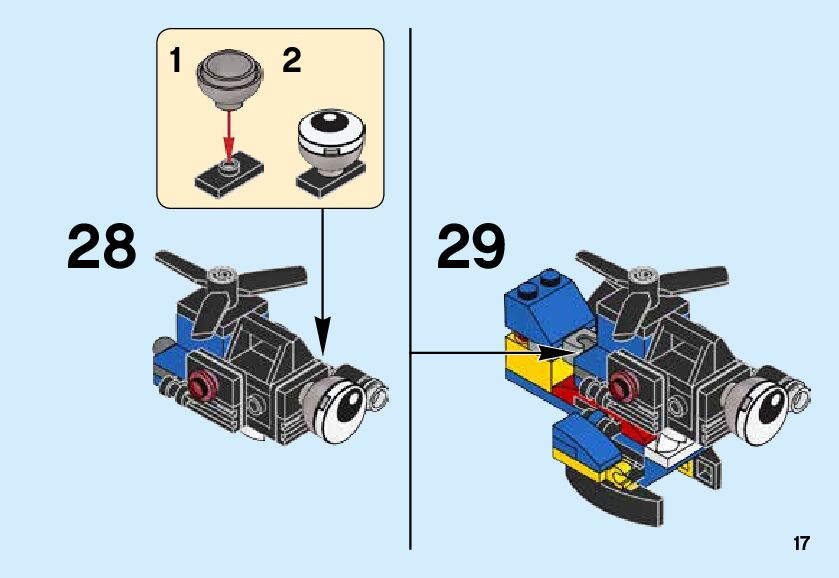 1 2

28

29

17