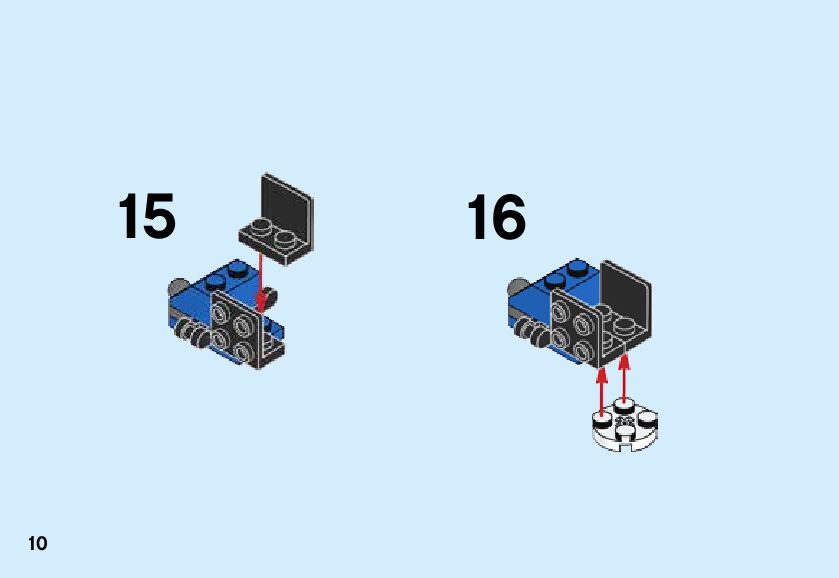 15

16

10