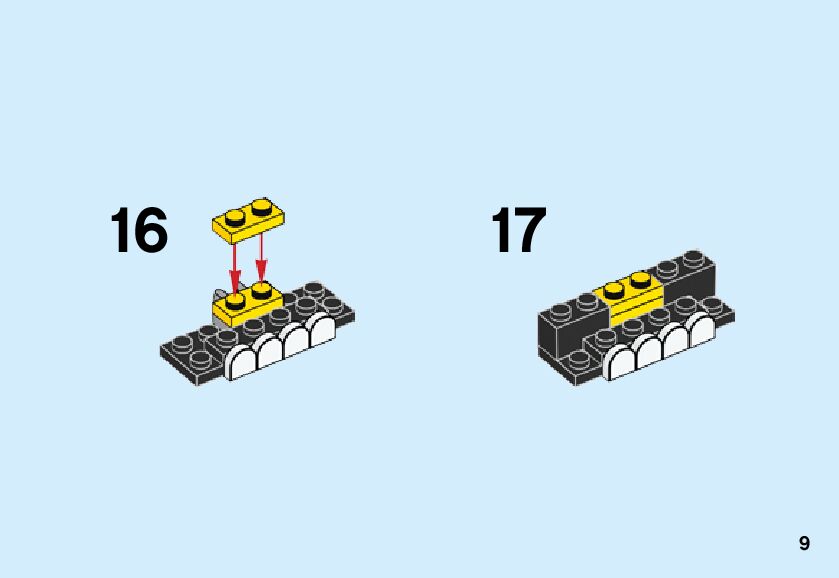 16

17

9