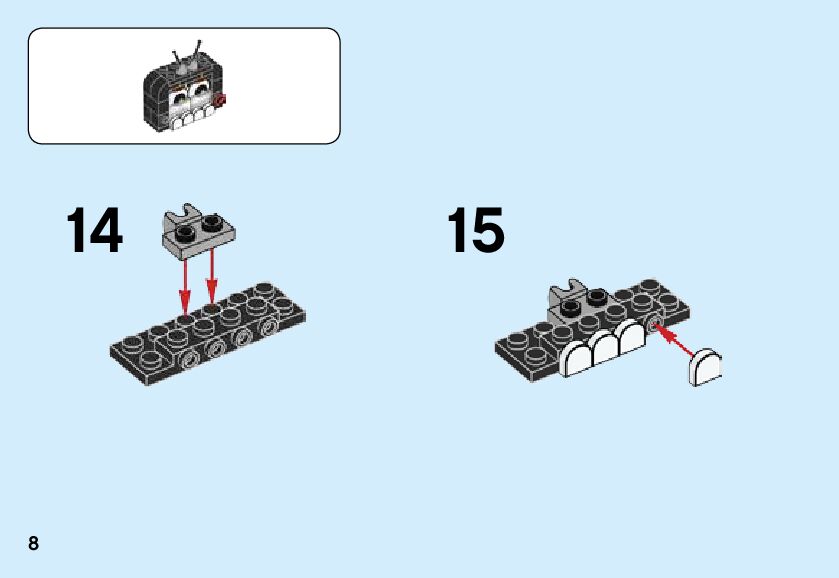 14

15

8