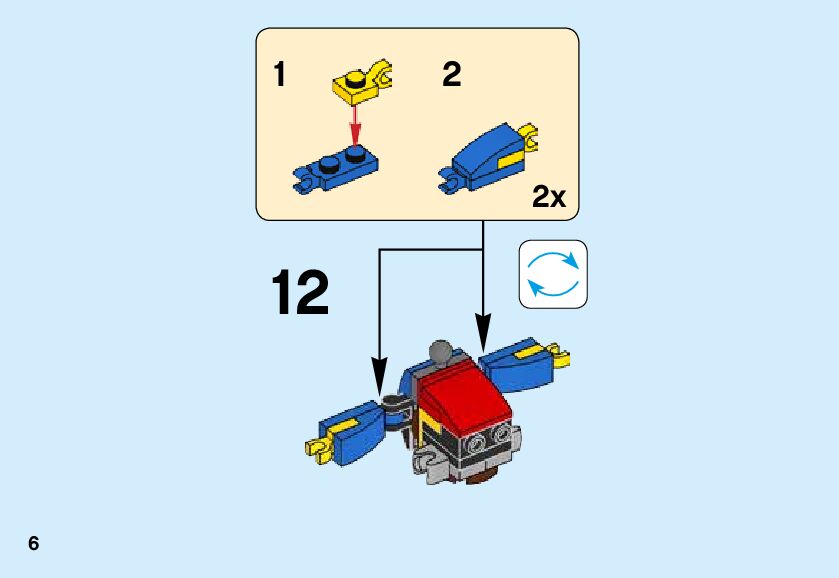 1
2
2x
12
6