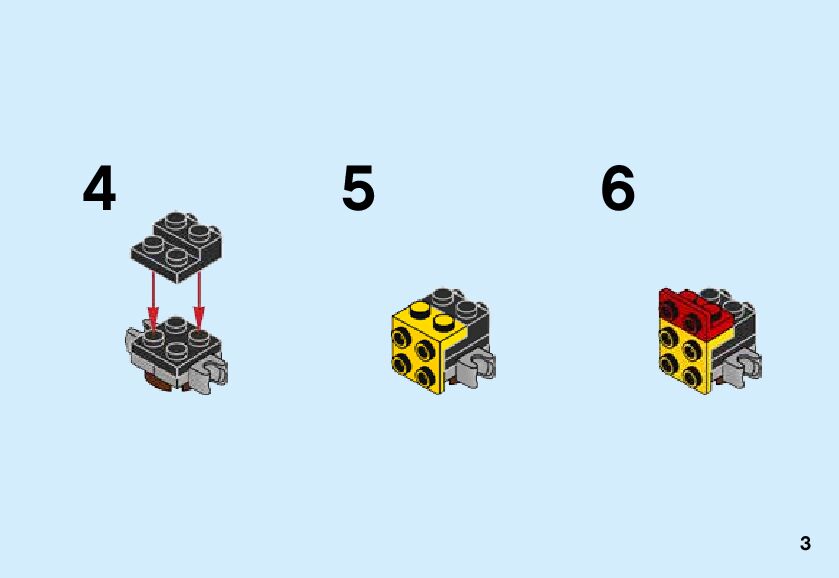 4

5

6

3