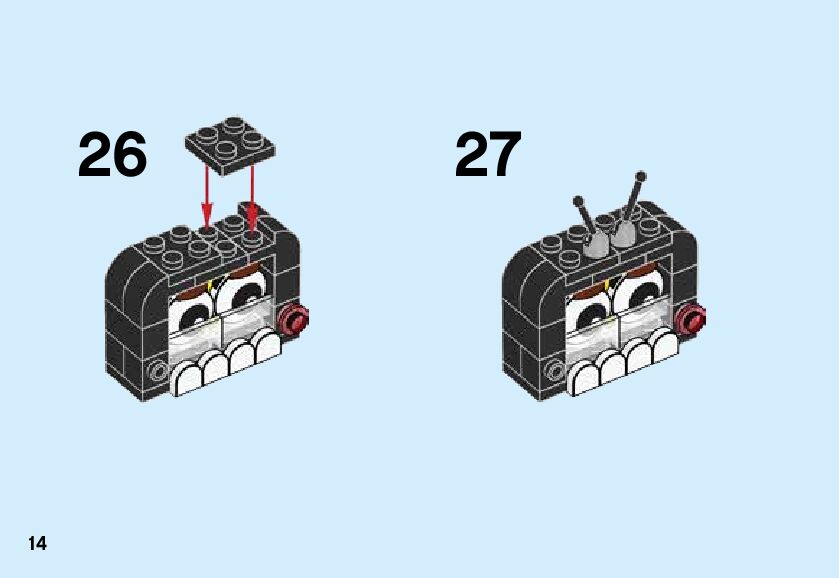 26

27

14