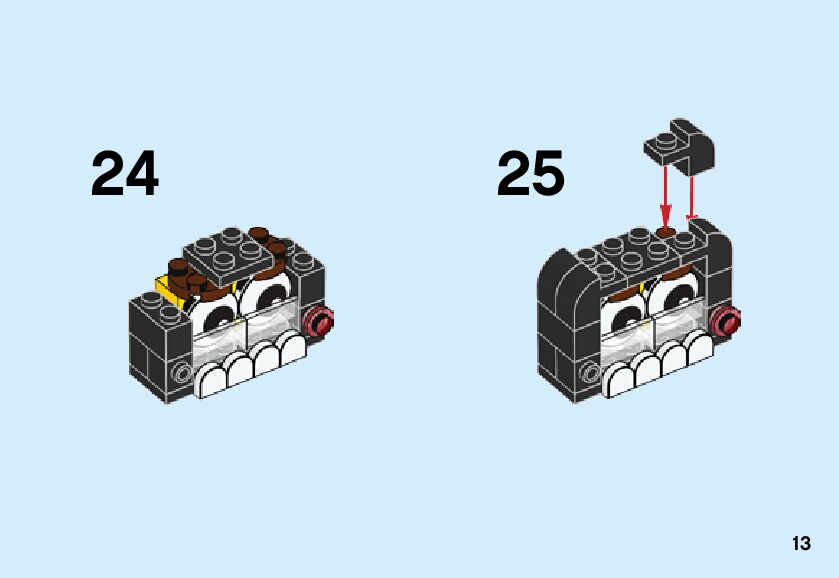 24

25

13