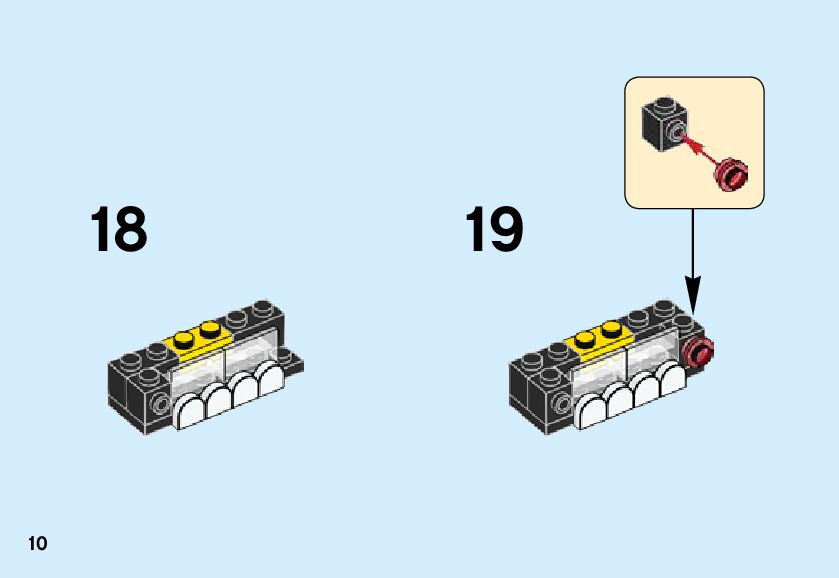 18

19

10