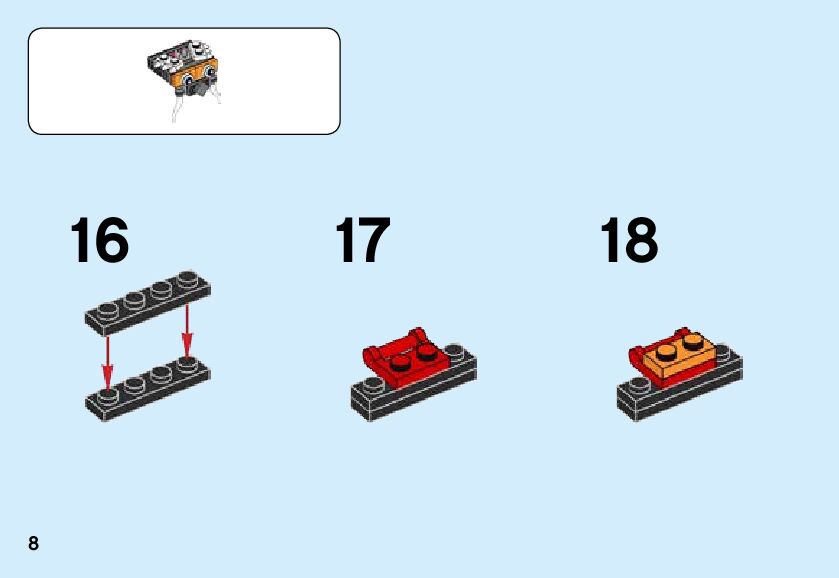 16

17

18

8