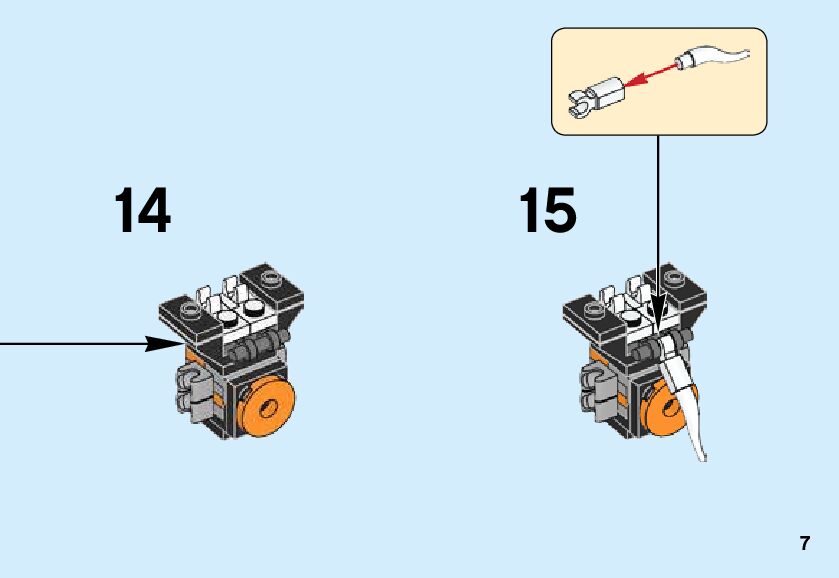 14

15

7