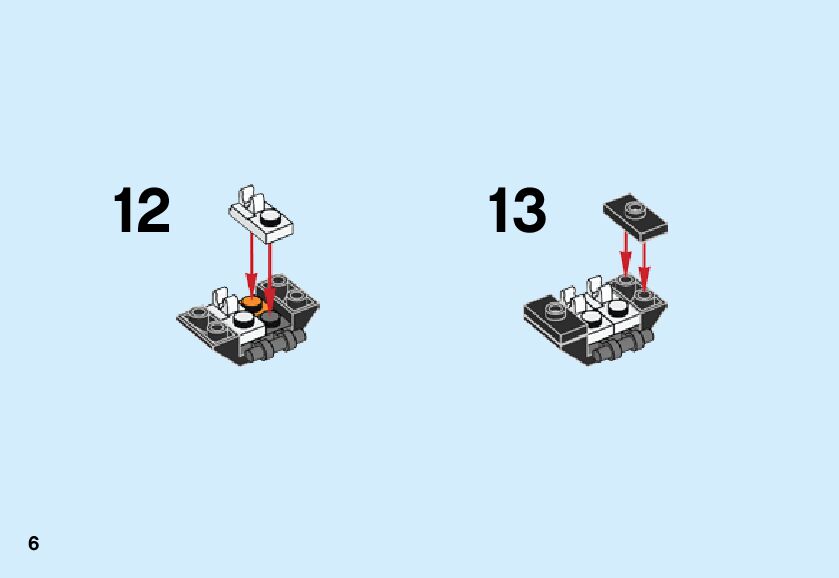 12

13

6